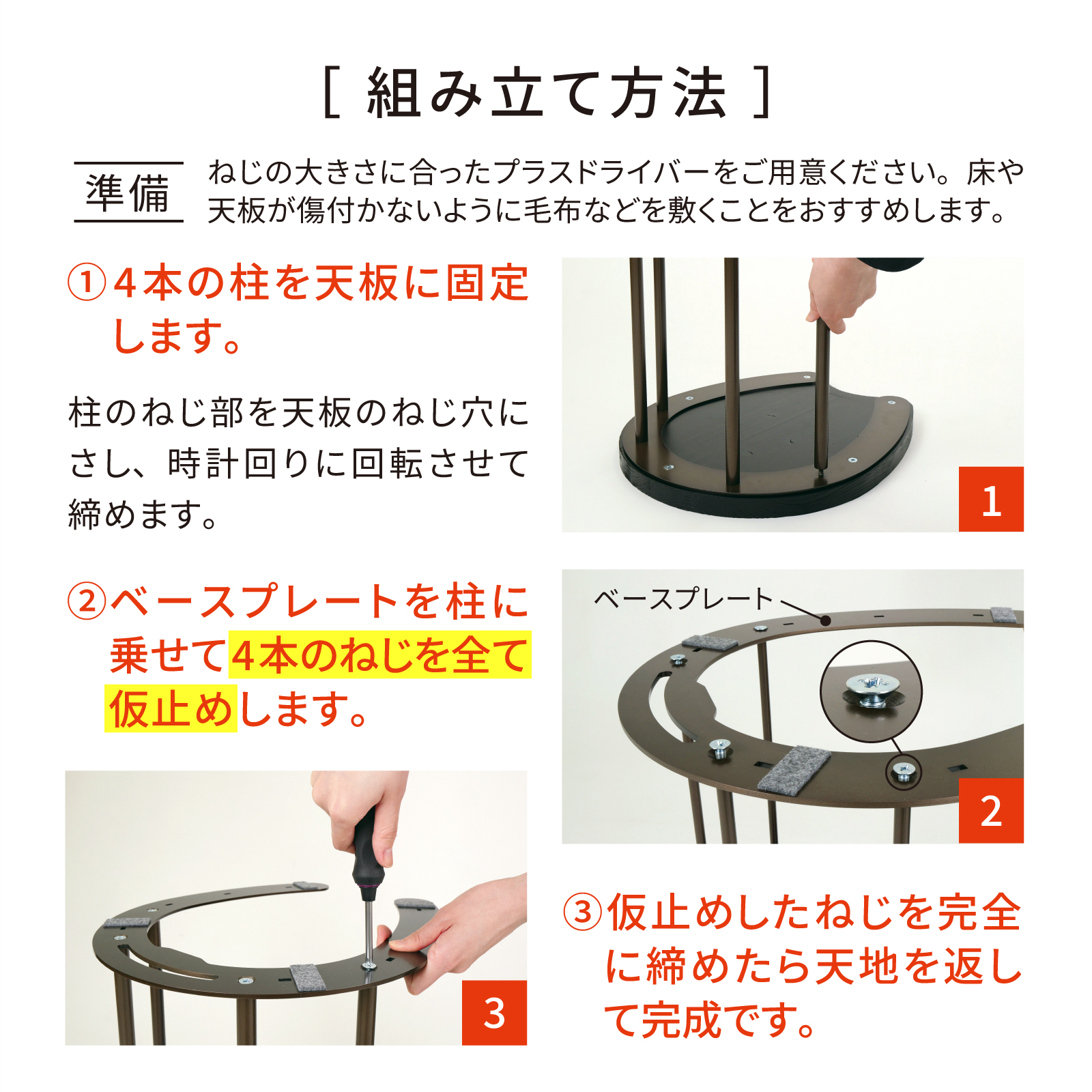 [ 組み立て方法 ]

準備

ねじの大きさに合ったプラスドライバーをご用意ください。床や天板が傷付かないように毛布などを敷くことをおすすめします。

①4本の柱を天板に固定します。

柱のねじ部を天板のねじ穴にさし、時計回りに回転させて締めます。

1

②ベースプレートを柱に乗せて4本のねじを全て仮止めします。

ベースプレート

2

3

③仮止めしたねじを完全に締めたら天地を返して完成です。