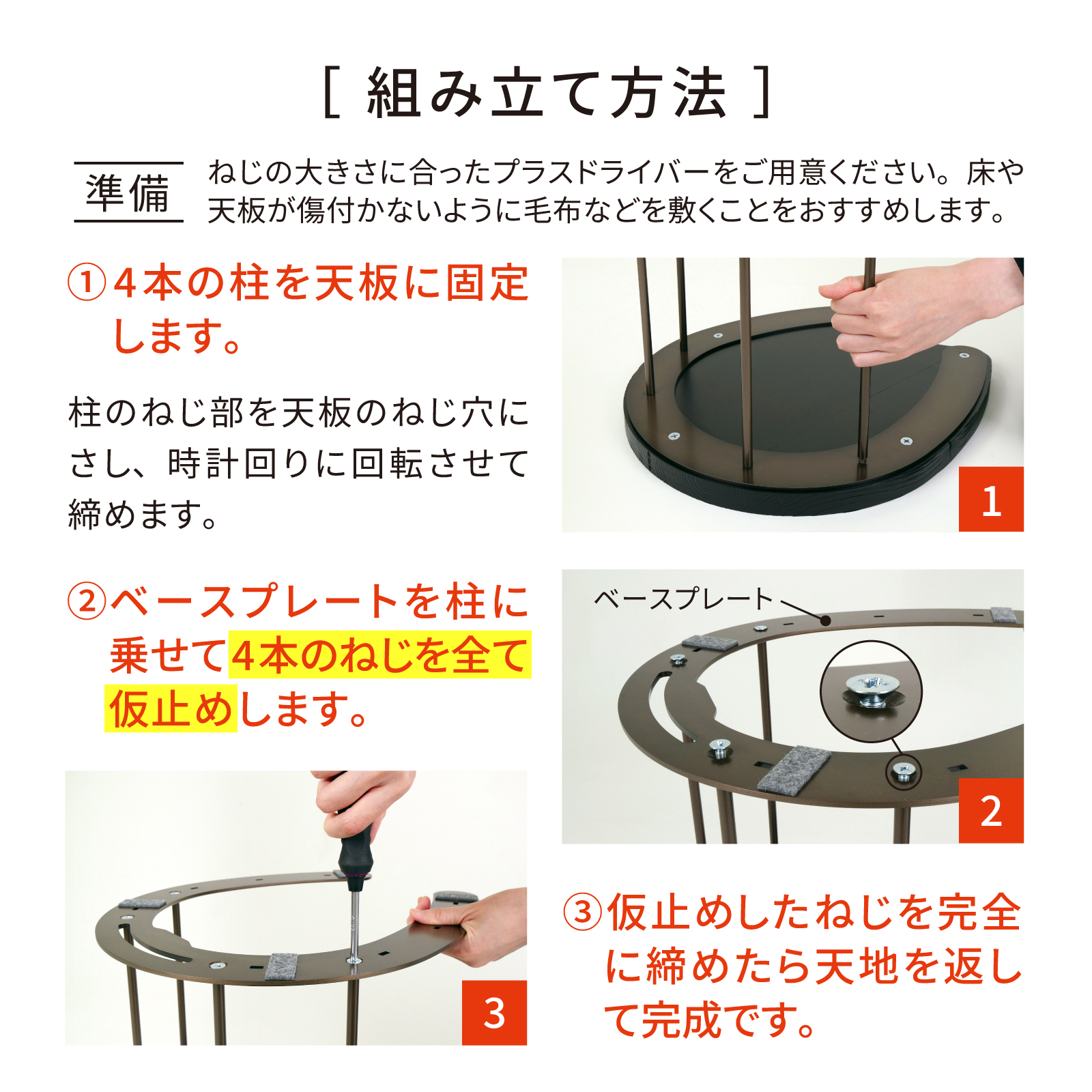 [ 組み立て方法 ]

準備

ねじの大きさに合ったプラスドライバーをご用意ください。床や天板が傷付かないように毛布などを敷くことをおすすめします。

①4本の柱を天板に固定します。

柱のねじ部を天板のねじ穴にさし、時計回りに回転させて締めます。

1

②ベースプレートを柱に乗せて4本のねじを全て仮止めします。

ベースプレート

2

3

③仮止めしたねじを完全に締めたら天地を返して完成です。