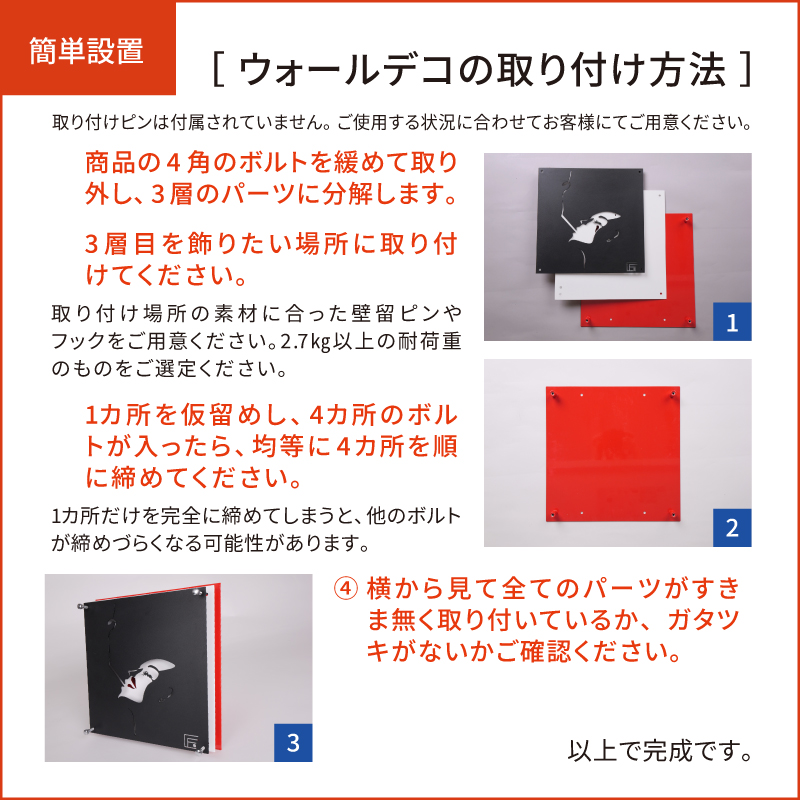 簡単設置

[ ウォールデコの取り付け方法 ]

取り付けピンは付属されていません。ご使用する状況に合わせてお客様にてご用意ください。

商品の４角のボルトを緩めて取り外し、３層のパーツに分解します。

３層目を飾りたい場所に取り付けてください。

取り付け場所の素材に合った壁留ピンやフックをご用意ください。2.7kg以上の耐荷重のものをご選定ください。

1カ所を仮留めし、4カ所のボルトが入ったら、均等に４カ所を順に締めてください。

1カ所だけを完全に締めてしまうと、他のボルトが締めづらくなる可能性があります。

1

2

3

④ 横から見て全てのパーツがすきま無く取り付いているか、ガタツキがないかご確認ください。

以上で完成です。