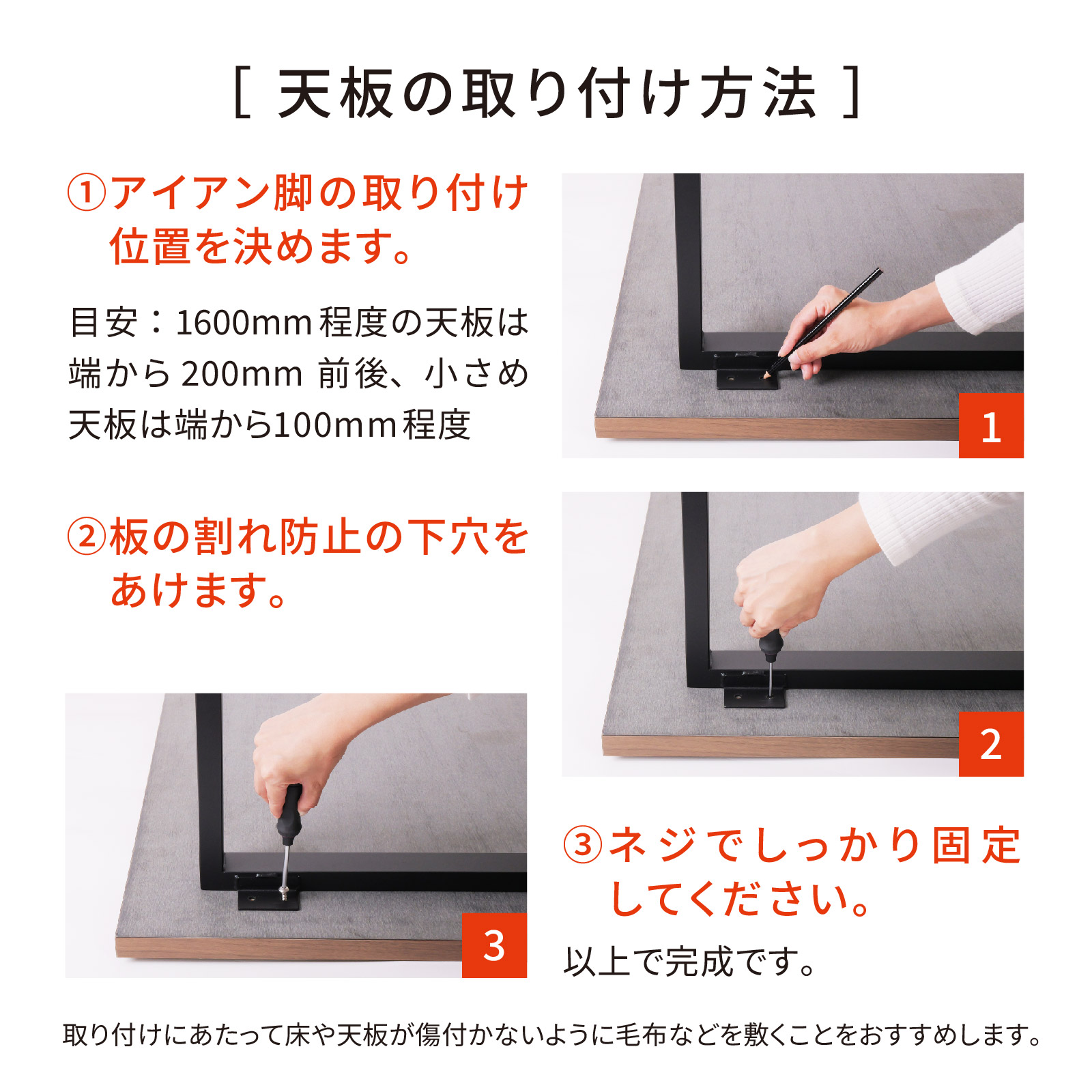 [ 天板の取り付け方法 ]

①アイアン脚の取り付け位置を決めます。

目安：1600mm程度の天板は端から200mm 前後、小さめ天板は端から100mm程度

1

②板の割れ防止の下穴をあけます。

2

3

③ネジでしっかり固定してください。

以上で完成です。

取り付けにあたって床や天板が傷付かないように毛布などを敷くことをおすすめします。