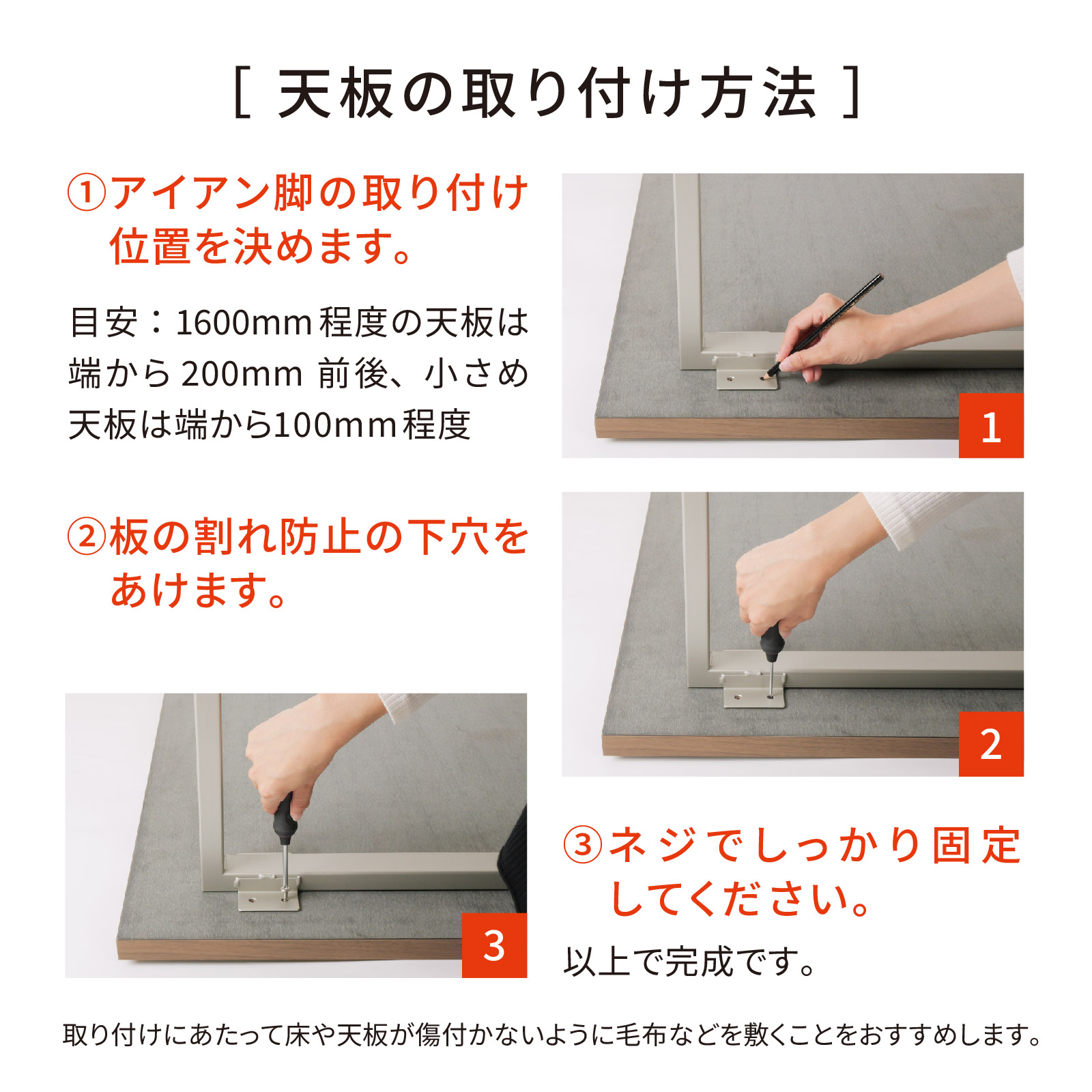 [ 天板の取り付け方法 ]

①アイアン脚の取り付け位置を決めます。

目安：1600mm程度の天板は端から200mm 前後、小さめ天板は端から100mm程度

1

②板の割れ防止の下穴をあけます。

2

3

③ネジでしっかり固定してください。

以上で完成です。

取り付けにあたって床や天板が傷付かないように毛布などを敷くことをおすすめします。